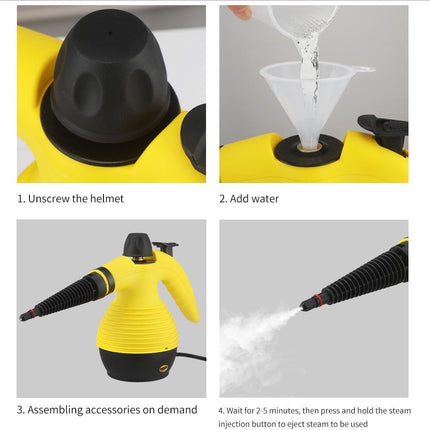 1. Unscrew the helmet

2. Add water

3. Assembling accessories on demand

4. Wait for 2-5 minutes, then press and hold the steam injection button to eject steam to be used